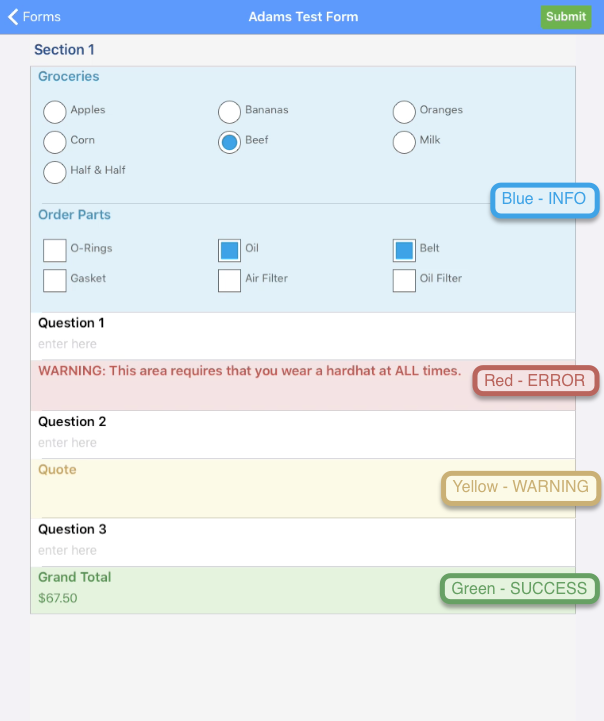 Forms Adams Test Form Submit

Section 1

Groceries

Apples
Bananas
Oranges
Corn
Beef
Milk
Half & Half

Blue - INFO

Order Parts

O-Rings
Oil
Belt
Gasket
Air Filter
Oil Filter

Question 1
enter here

WARNING: This area requires that you wear a hardhat at ALL times.

Red - ERROR

Question 2
enter here

Quote

Yellow - WARNING

Question 3
enter here

Grand Total
$67.50

Green - SUCCESS